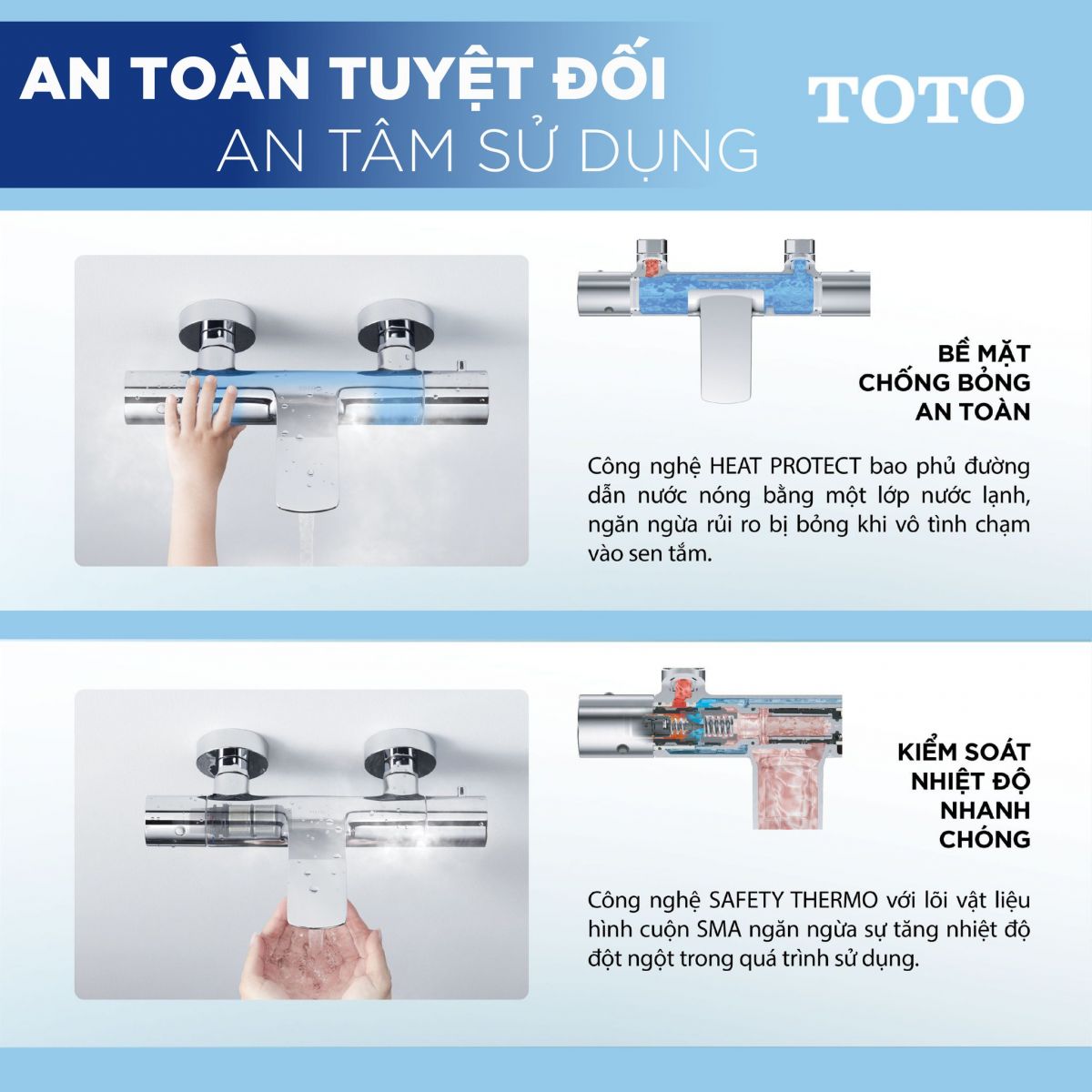 AN TOÀN TUYỆT ĐỐI
AN TÂM SỬ DỤNG

TOTO

BỀ MẶT CHỐNG BỎNG AN TOÀN

Công nghệ HEAT PROTECT bao phủ đường dẫn nước nóng bằng một lớp nước lạnh, ngăn ngừa rủi ro bị bỏng khi vô tình chạm vào sen tắm.

KIỂM SOÁT NHIỆT ĐỘ NHANH CHÓNG

Công nghệ SAFETY THERMO với lõi vật liệu hình cuộn SMA ngăn ngừa sự tăng nhiệt độ đột ngột trong quá trình sử dụng.